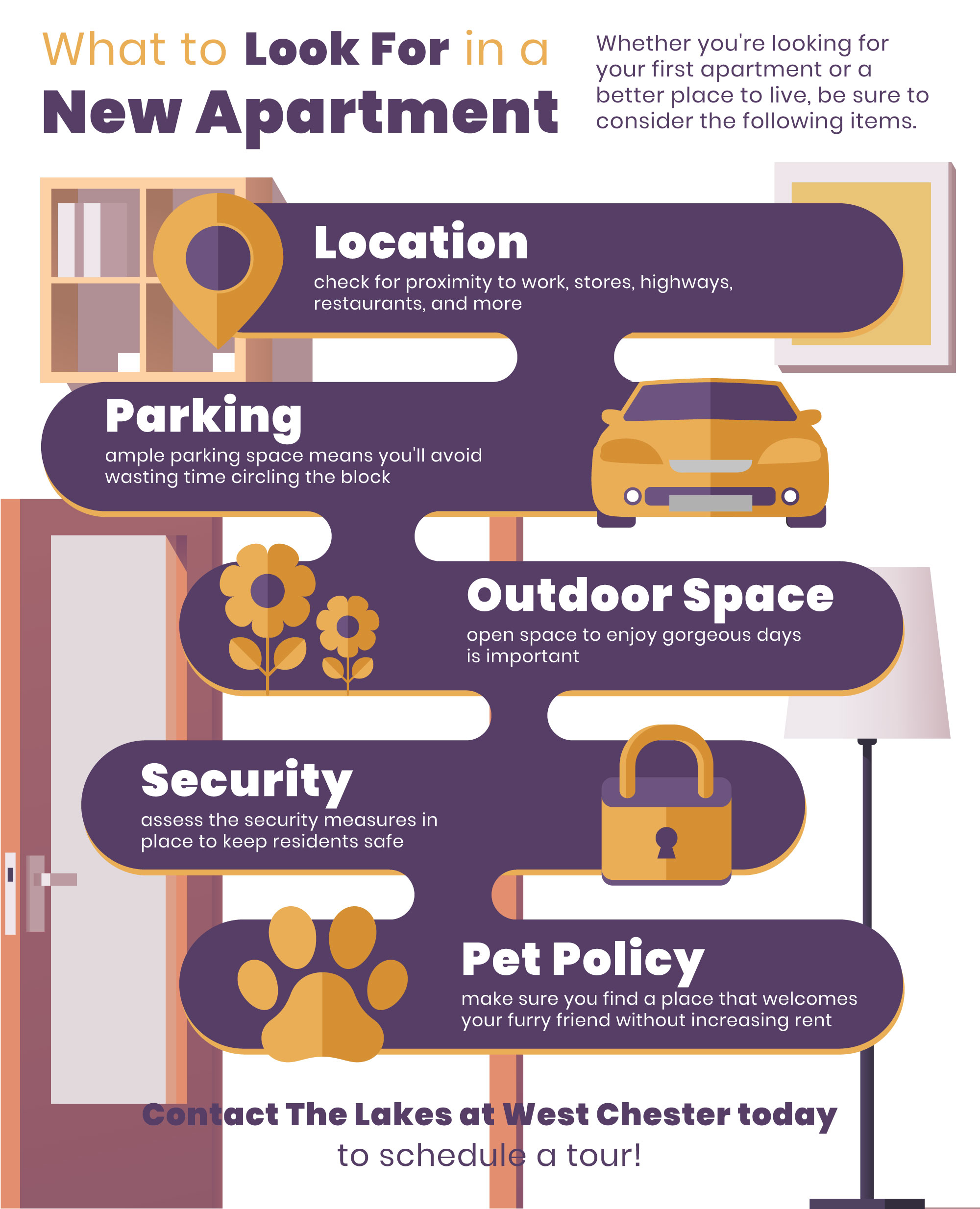 What to Look For in a New Apartment

Whether you're looking for your first apartment or a better place to live, be sure to consider the following items.

Location
check for proximity to work, stores, highways, restaurants, and more

Parking
ample parking space means you'll avoid wasting time circling the block

Outdoor Space
open space to enjoy gorgeous days is important

Security
assess the security measures in place to keep residents safe

Pet Policy
make sure you find a place that welcomes your furry friend without increasing rent

Contact The Lakes at West Chester today to schedule a tour!