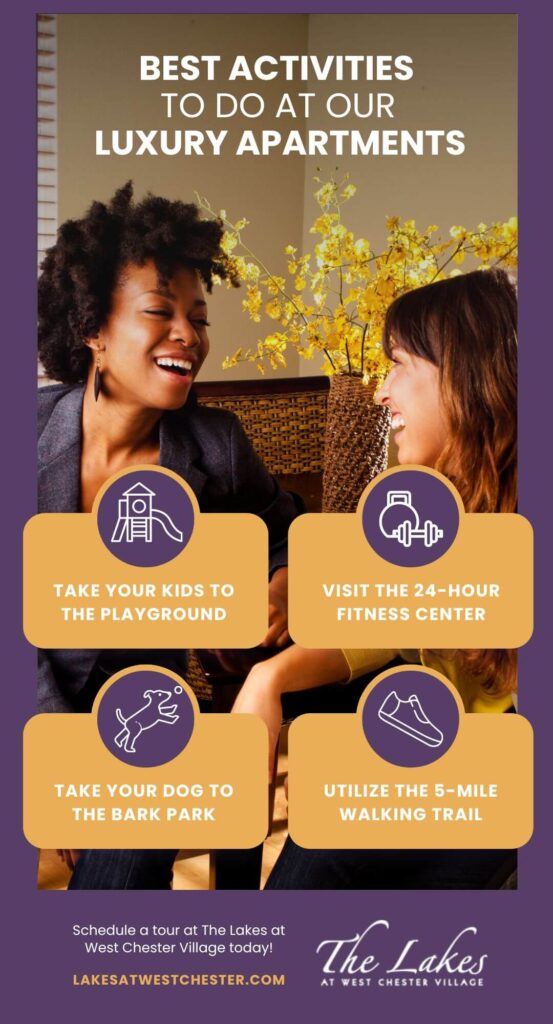 BEST ACTIVITIES TO DO AT OUR LUXURY APARTMENTS

TAKE YOUR KIDS TO THE PLAYGROUND

VISIT THE 24-HOUR FITNESS CENTER

TAKE YOUR DOG TO THE BARK PARK

UTILIZE THE 5-MILE WALKING TRAIL

Schedule a tour at The Lakes at West Chester Village today!

LAKESATWESTCHESTER.COM

The Lakes AT WEST CHESTER VILLAGE