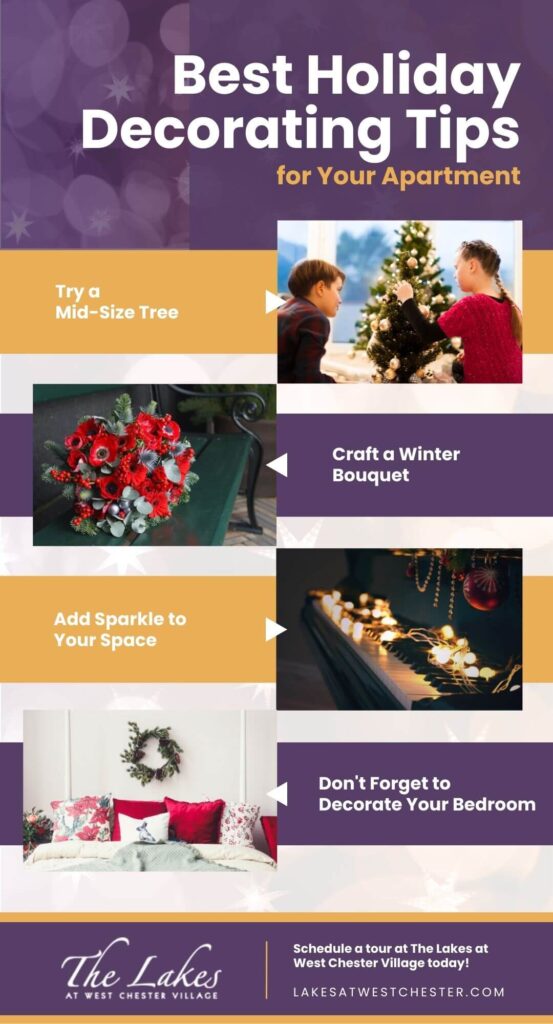 Best Holiday Decorating Tips
for Your Apartment

Try a Mid-Size Tree

Craft a Winter Bouquet

Add Sparkle to Your Space

Don't Forget to Decorate Your Bedroom

The Lakes
AT WEST CHESTER VILLAGE

Schedule a tour at The Lakes at West Chester Village today!

LAKESATWESTCHESTER.COM